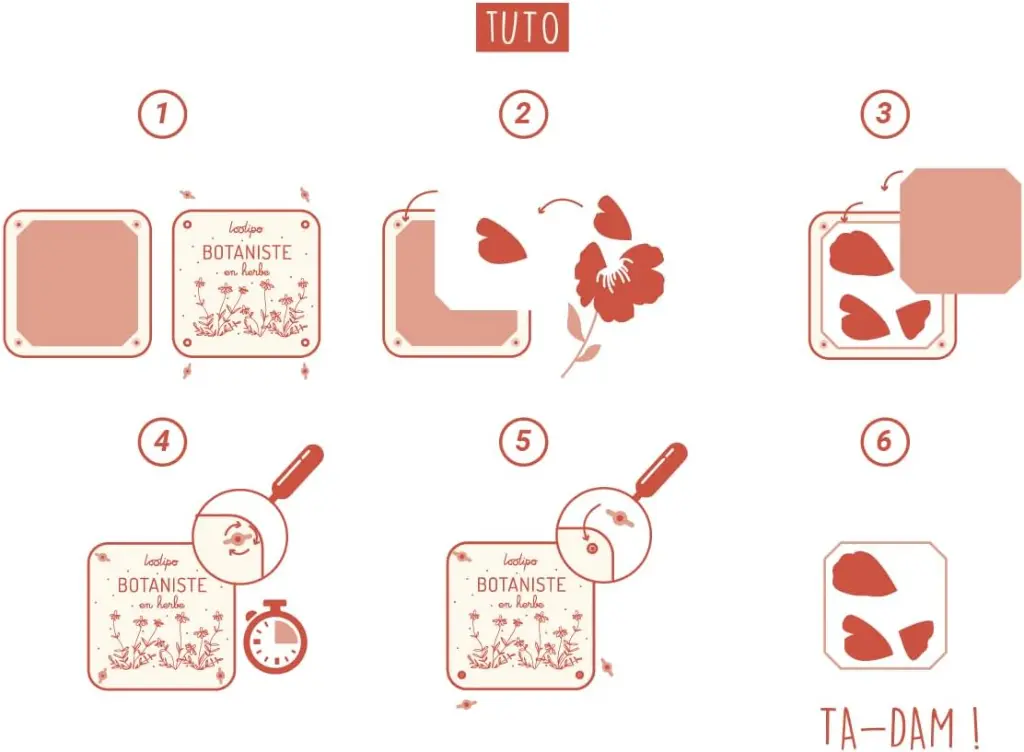 TUTO

1

Loolipo
BOTANISTE
en herbe

2

3

4

Loolipo
BOTANISTE
en herbe

5

Loolipo
BOTANISTE
en herbe

6

TA-DAM !